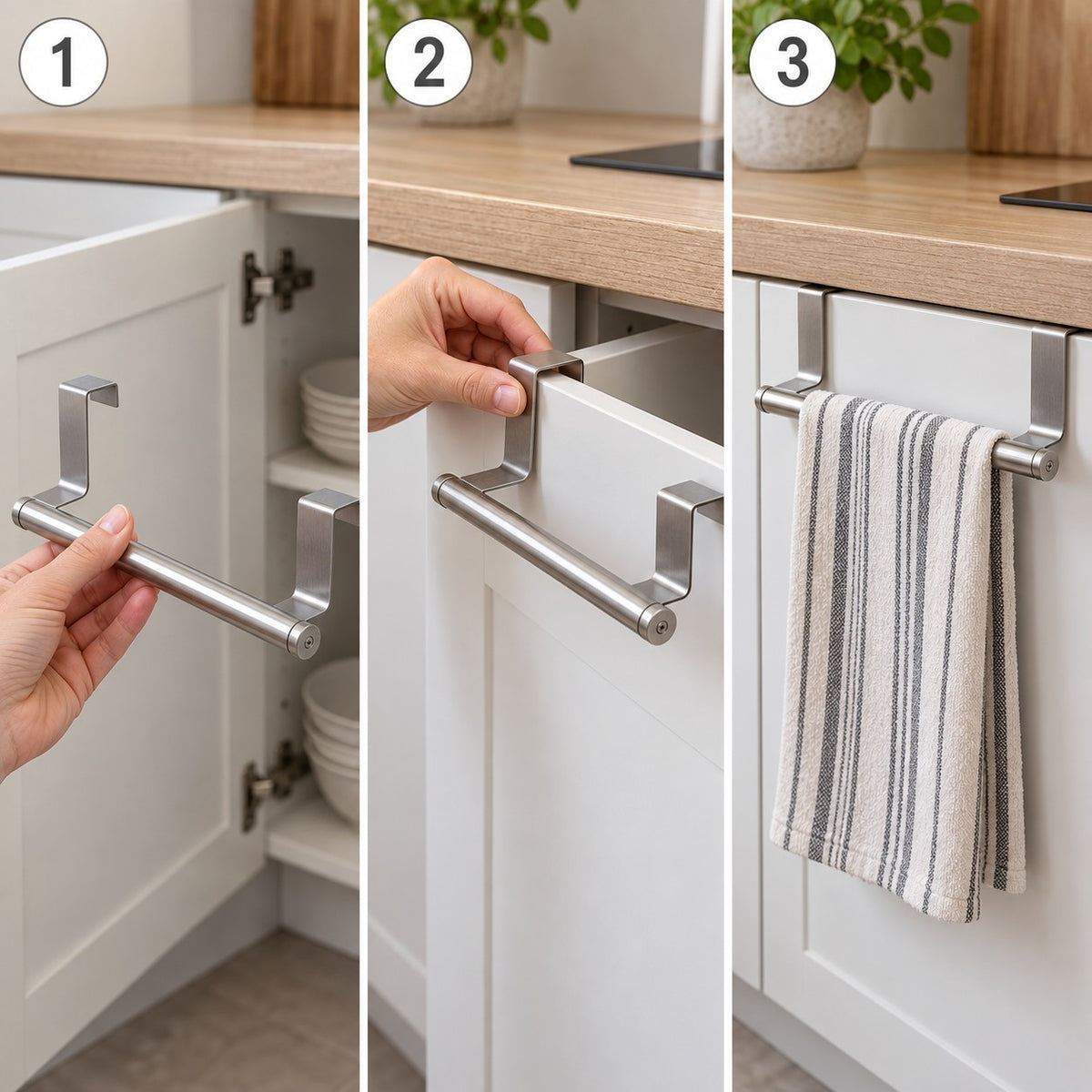 1

2

3