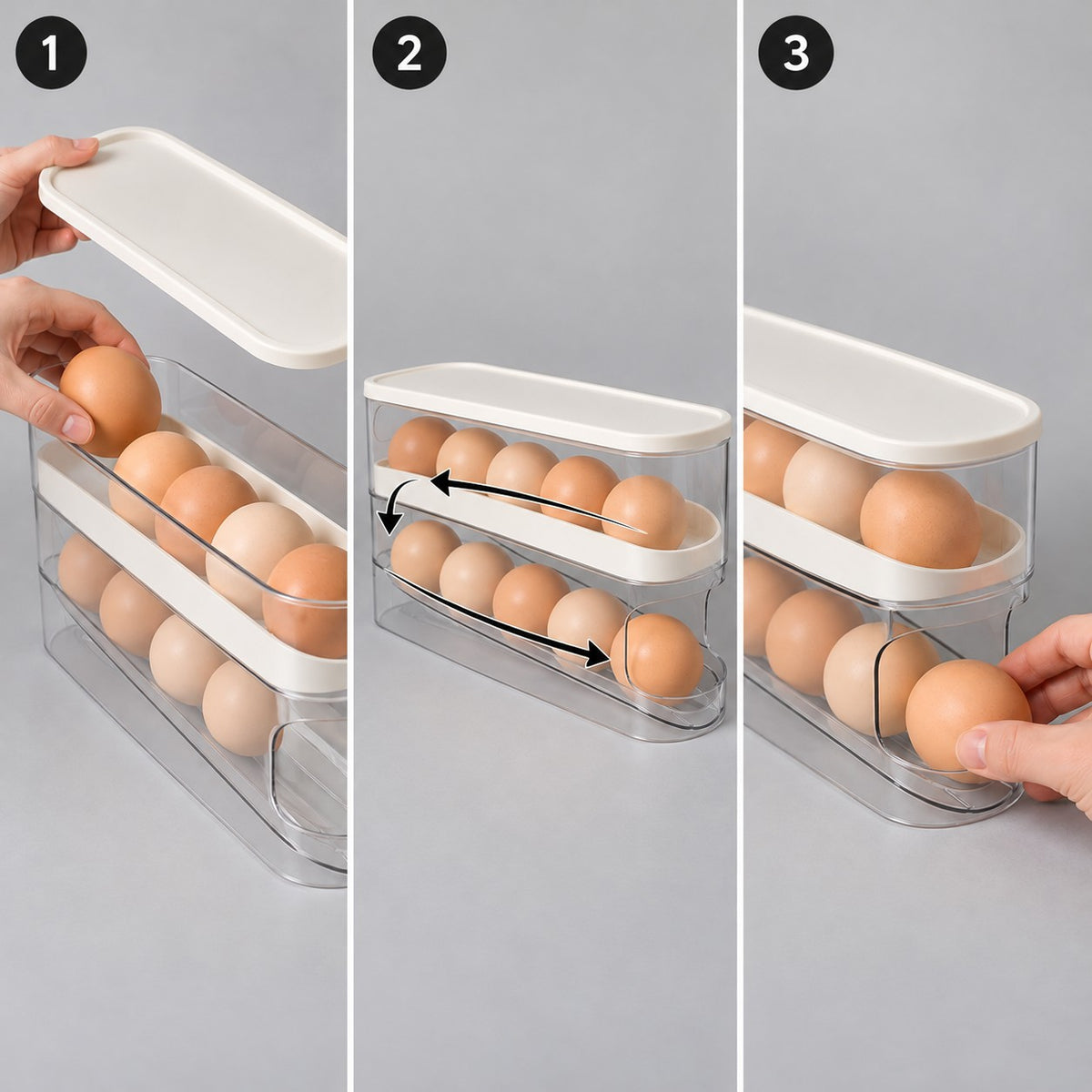 1

2

3